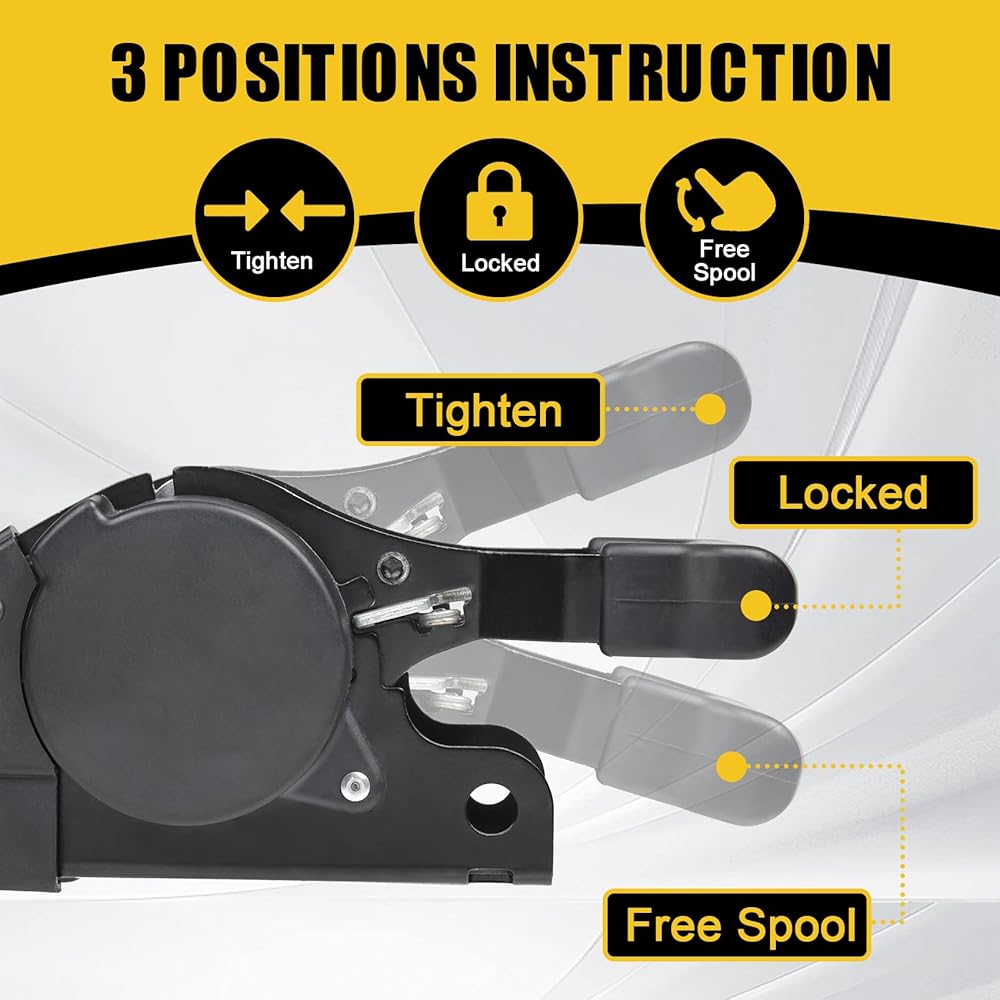 3 POSITIONS INSTRUCTION

Tighten

Locked

Free Spool

Tighten

Locked

Free Spool