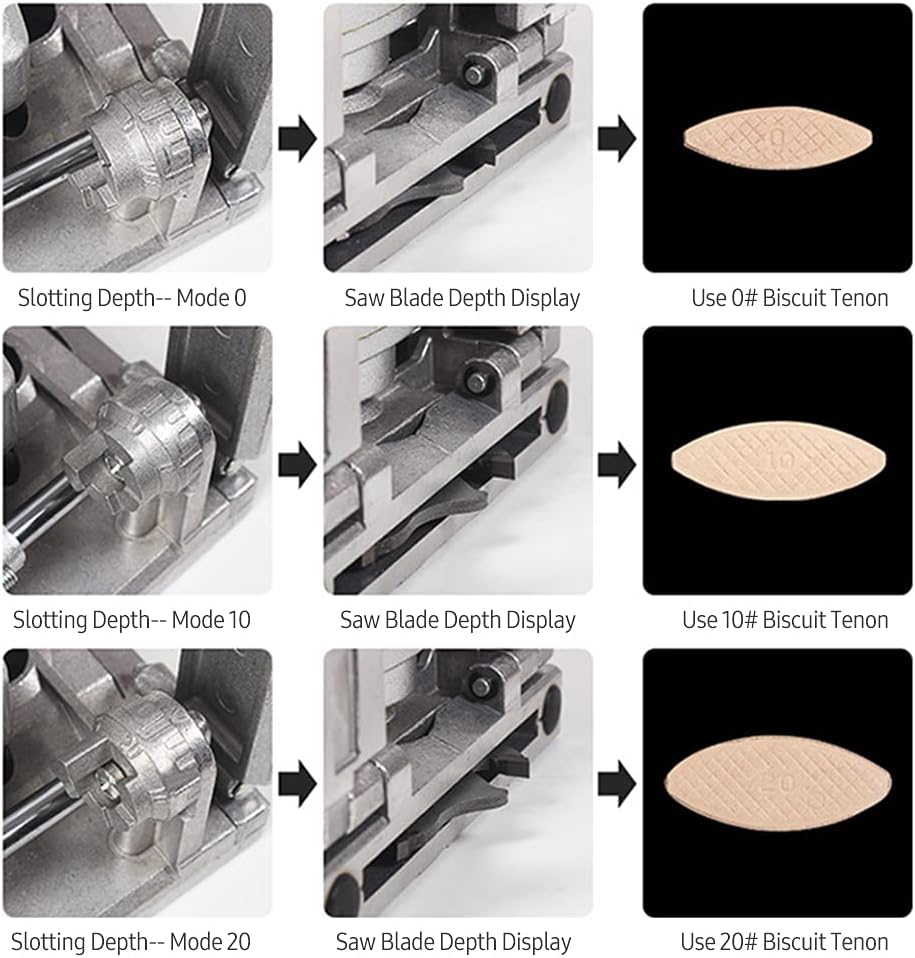 0

Slotting Depth-- Mode 0

Saw Blade Depth Display

Use 0# Biscuit Tenon

10

Slotting Depth-- Mode 10

Saw Blade Depth Display

Use 10# Biscuit Tenon

20

Slotting Depth-- Mode 20

Saw Blade Depth Display

Use 20# Biscuit Tenon