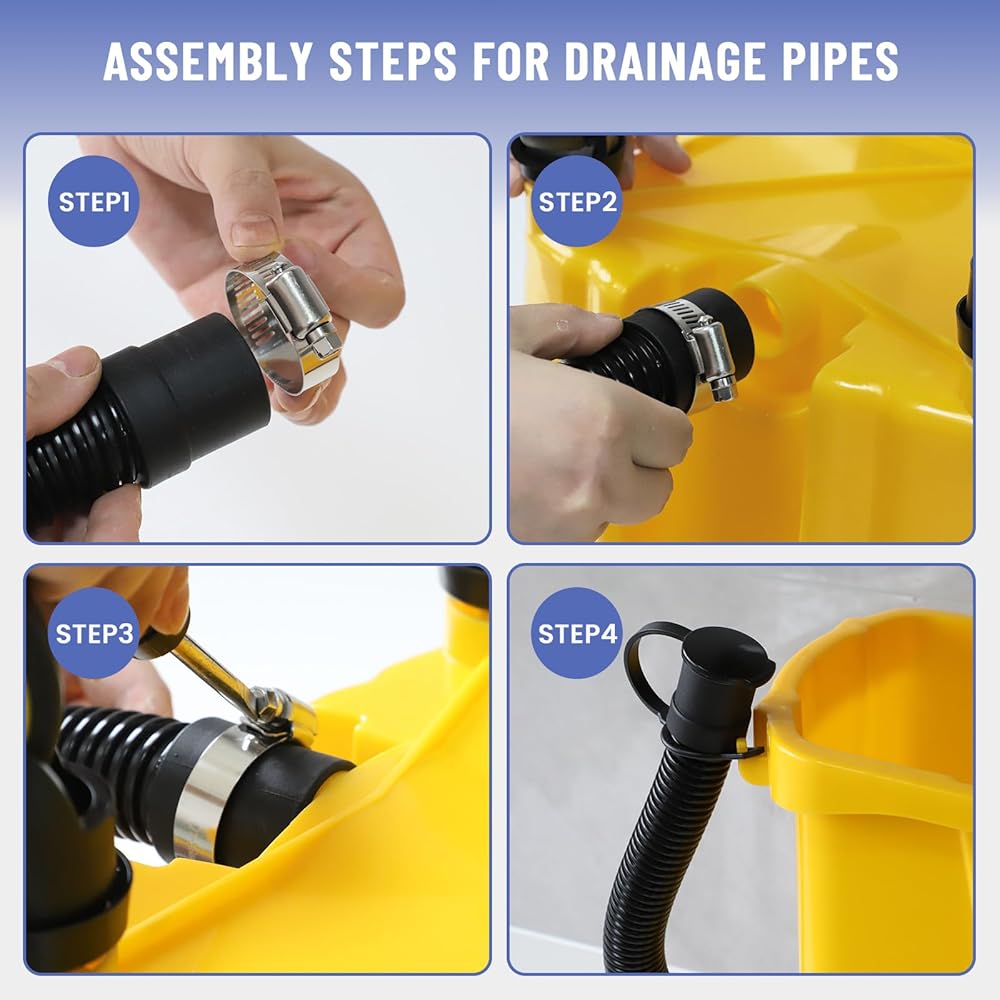 ASSEMBLY STEPS FOR DRAINAGE PIPES

STEP1

STEP2

STEP3

STEP4