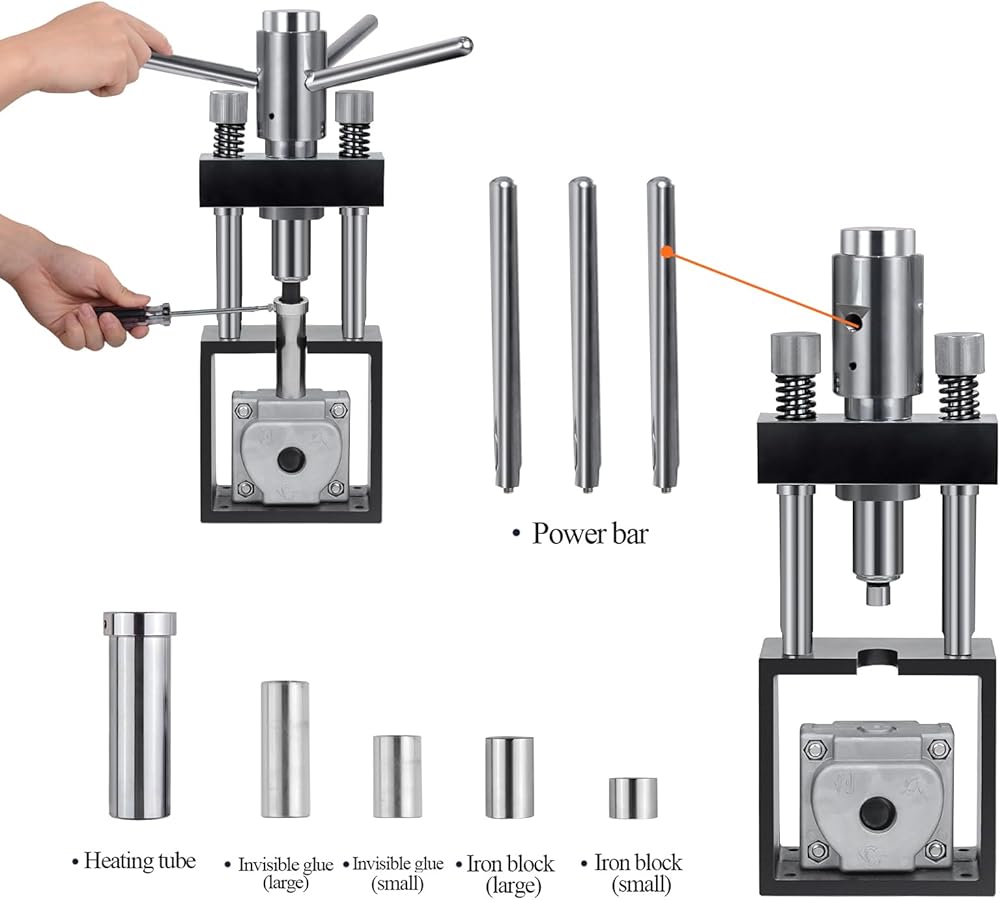 • Power bar

• Heating tube

• Invisible glue (large)

• Invisible glue (small)

• Iron block (large)

• Iron block (small)