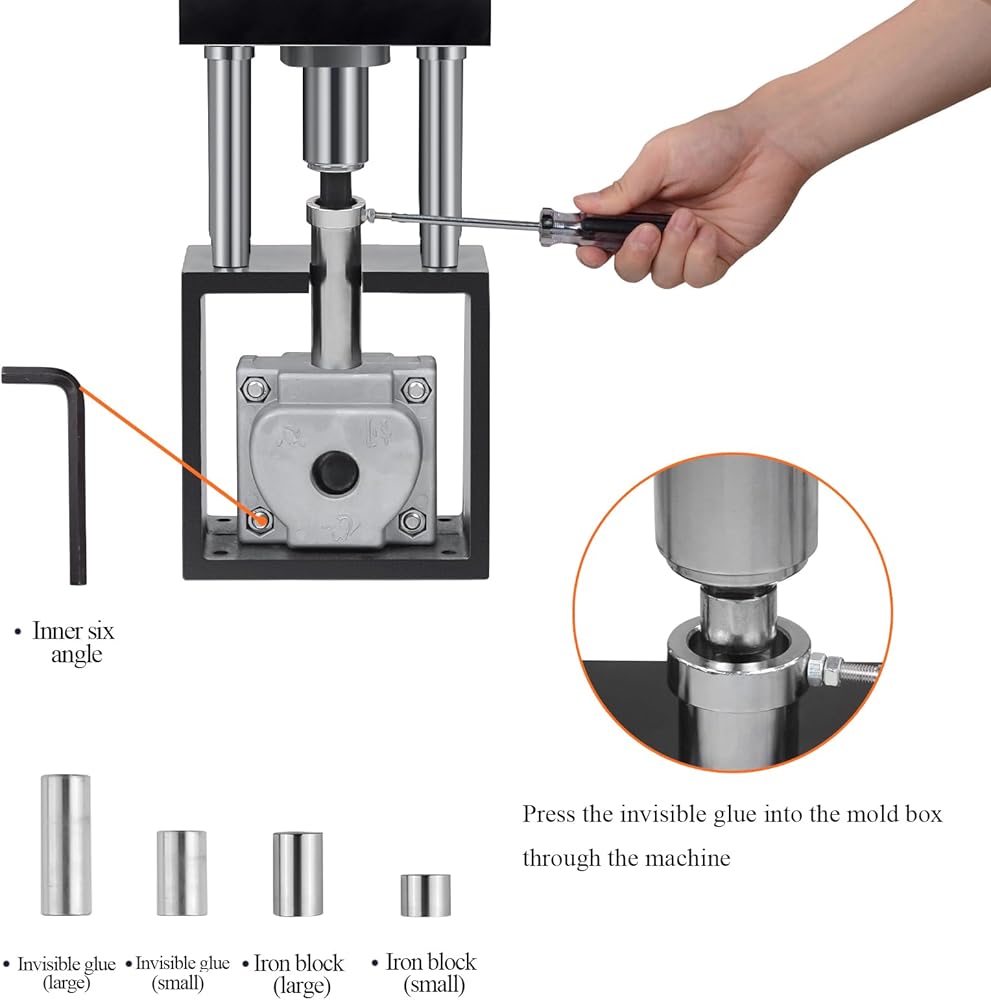 • Inner six angle

Press the invisible glue into the mold box through the machine

• Invisible glue (large)
• Invisible glue (small)
• Iron block (large)
• Iron block (small)