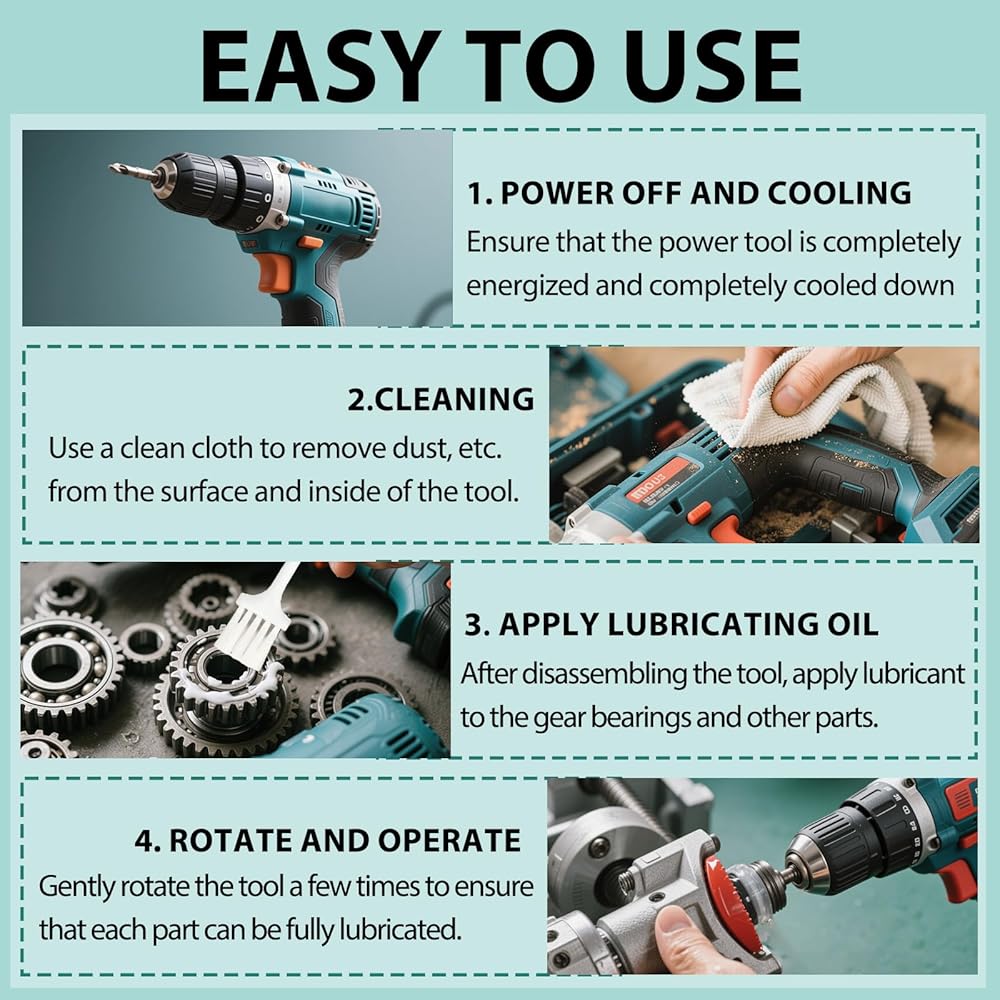 EASY TO USE

1. POWER OFF AND COOLING
Ensure that the power tool is completely energized and completely cooled down

2.CLEANING
Use a clean cloth to remove dust, etc. from the surface and inside of the tool.

3. APPLY LUBRICATING OIL
After disassembling the tool, apply lubricant to the gear bearings and other parts.

4. ROTATE AND OPERATE
Gently rotate the tool a few times to ensure that each part can be fully lubricated.