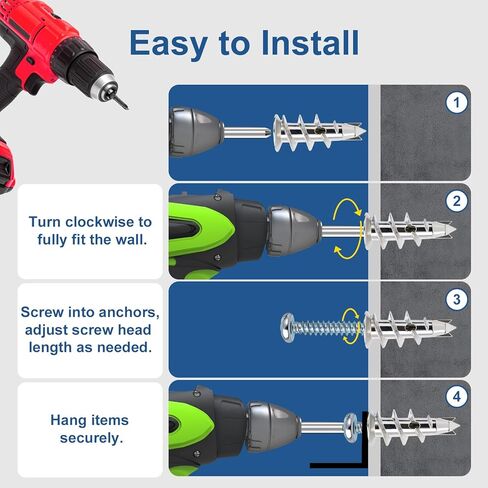 Easy to Install

1

Turn clockwise to fully fit the wall.

2

Screw into anchors, adjust screw head length as needed.

3

Hang items securely.

4