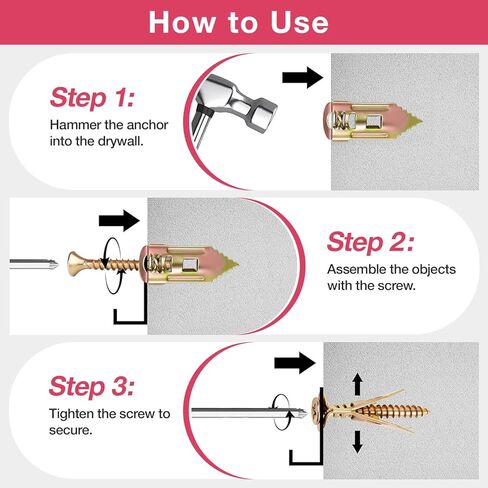 How to Use

Step 1:
Hammer the anchor into the drywall.

Step 2:
Assemble the objects with the screw.

Step 3:
Tighten the screw to secure.