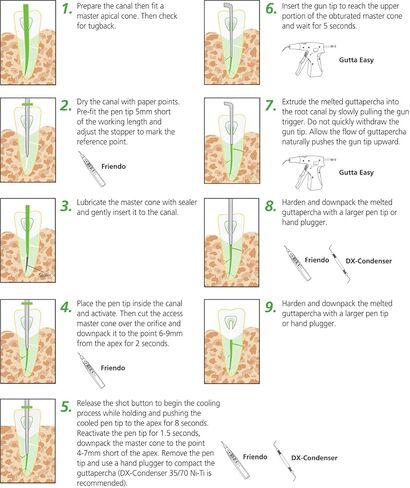 1. Prepare the canal then fit a master apical cone. Then check for tugback.

2. Dry the canal with paper points. Pre-fit the pen tip 5mm short of the working length and adjust the stopper to mark the reference point.

Friendo

3. Lubricate the master cone with sealer and gently insert it to the canal.

4. Place the pen tip inside the canal and activate. Then cut the access master cone over the orifice and downpack it to the point 6-9mm from the apex for 2 seconds.

Friendo

5. Release the shot button to begin the cooling process while holding and pushing the cooled pen tip to the apex for 8 seconds. Reactivate the pen tip for 1.5 seconds, downpack the master cone to the point 4-7mm short of the apex. Remove the pen tip and use a hand plugger to compact the guttapercha (DX-Condenser 35/70 Ni-Ti is recommended).

Friendo

DX-Condenser

6. Insert the gun tip to reach the upper portion of the obturated master cone and wait for 5 seconds.

Gutta Easy

7. Extrude the melted guttapercha into the root canal by slowly pulling the gun trigger. Do not quickly withdraw the gun tip. Allow the flow of guttapercha naturally pushes the gun tip upward.

Gutta Easy

8. Harden and downpack the melted guttapercha with a larger pen tip or hand plugger.

Friendo

DX-Condenser

9. Harden and downpack the melted guttapercha with a larger pen tip or hand plugger.