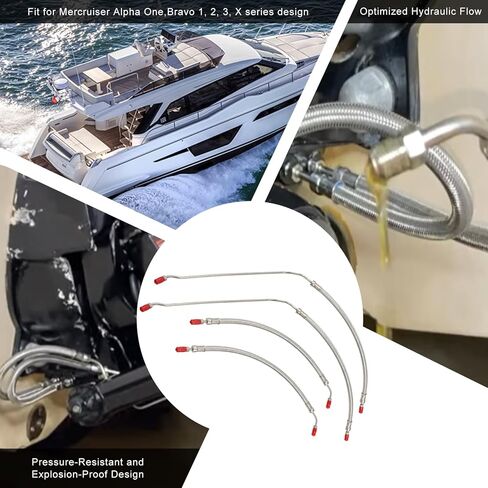 Fit for Mercruiser Alpha One,Bravo 1, 2, 3, X series design

Optimized Hydraulic Flow

Pressure-Resistant and Explosion-Proof Design