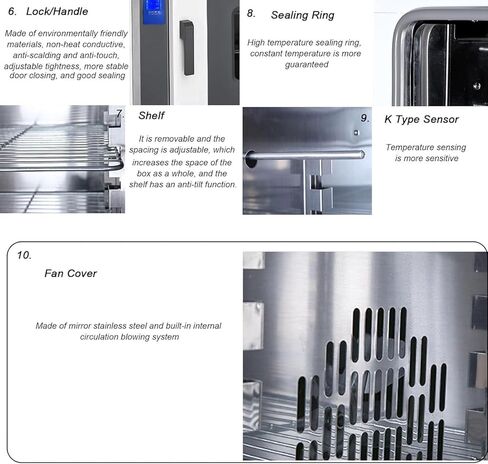 6. Lock/Handle

Made of environmentally friendly materials, non-heat conductive, anti-scalding and anti-touch, adjustable tightness, more stable door closing, and good sealing

8. Sealing Ring

High temperature sealing ring, constant temperature is more guaranteed

7. Shelf

It is removable and the spacing is adjustable, which increases the space of the box as a whole, and the shelf has an anti-tilt function.

9. K Type Sensor

Temperature sensing is more sensitive

10.

Fan Cover

Made of mirror stainless steel and built-in internal circulation blowing system