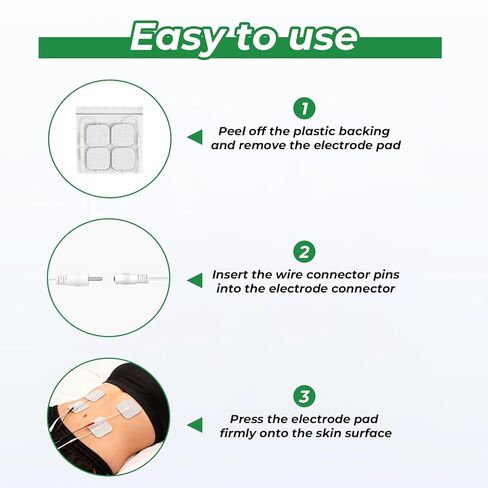 Easy to use

1
Peel off the plastic backing and remove the electrode pad

2
Insert the wire connector pins into the electrode connector

3
Press the electrode pad firmly onto the skin surface