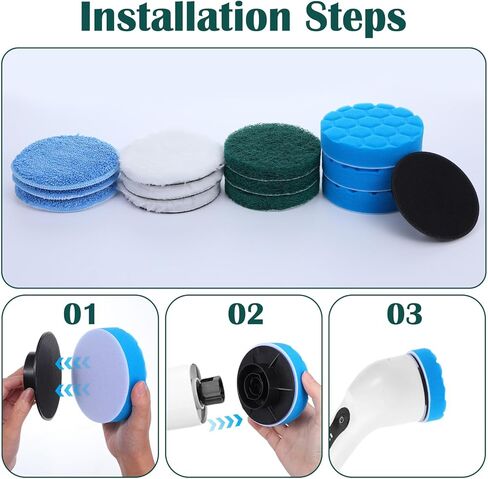 Installation Steps

01

02

03