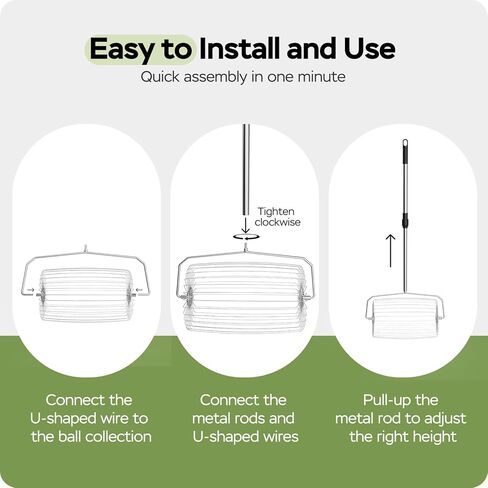 Easy to Install and Use
Quick assembly in one minute

Tighten clockwise

Connect the U-shaped wire to the ball collection

Connect the metal rods and U-shaped wires

Pull-up the metal rod to adjust the right height