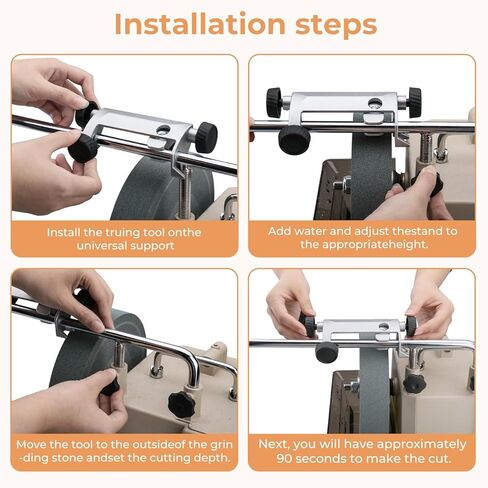 Installation steps

Install the truing tool onthe universal support

Add water and adjust thestand to the appropriateheight.

Move the tool to the outsideof the grin-ding stone andset the cutting depth.

Next, you will have approximately 90 seconds to make the cut.