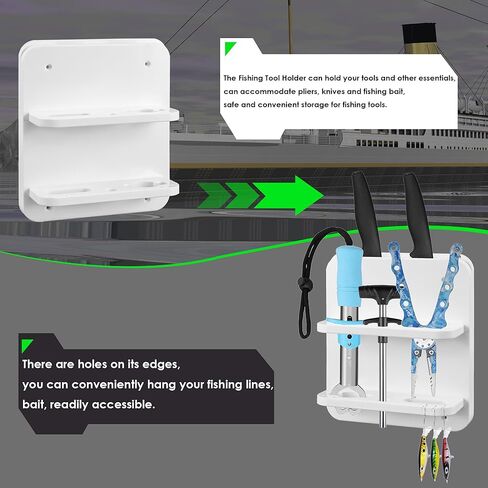 The Fishing Tool Holder can hold your tools and other essentials, can accommodate pliers, knives and fishing bait, safe and convenient storage for fishing tools.

There are holes on its edges, you can conveniently hang your fishing lines, bait, readily accessible.