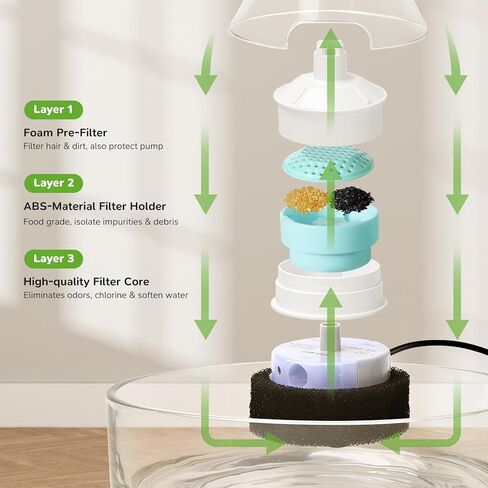 Layer 1

Foam Pre-Filter
Filter hair & dirt, also protect pump

Layer 2

ABS-Material Filter Holder
Food grade, isolate impurities & debris

Layer 3

High-quality Filter Core
Eliminates odors, chlorine & soften water