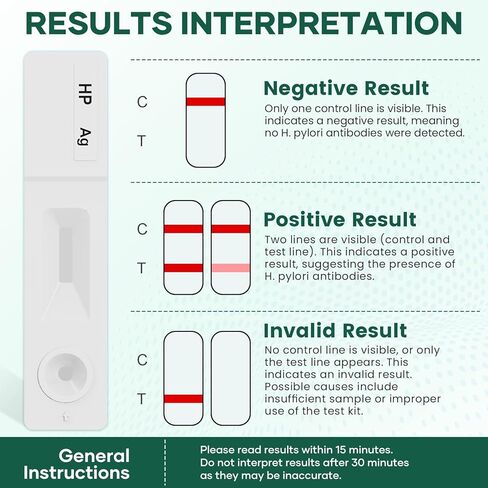 RESULTS INTERPRETATION

HP Ag

C
T

Negative Result
Only one control line is visible. This indicates a negative result, meaning no H. pylori antibodies were detected.

C
T

Positive Result
Two lines are visible (control and test line). This indicates a positive result, suggesting the presence of H. pylori antibodies.

C
T

Invalid Result
No control line is visible, or only the test line appears. This indicates an invalid result. Possible causes include insufficient sample or improper use of the test kit.

General Instructions

Please read results within 15 minutes. Do not interpret results after 30 minutes as they may be inaccurate.