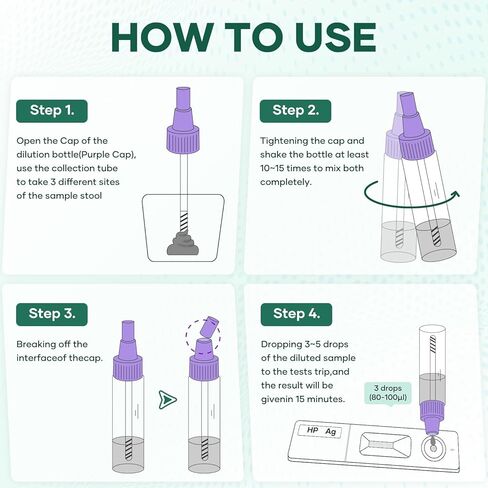 HOW TO USE

Step 1.

Open the Cap of the dilution bottle(Purple Cap), use the collection tube to take 3 different sites of the sample stool

Step 2.

Tightening the cap and shake the bottle at least 10~15 times to mix both completely.

Step 3.

Breaking off the interfaceof thecap.

Step 4.

Dropping 3~5 drops of the diluted sample to the tests trip,and the result will be givenin 15 minutes.

3 drops (80-100μl)

HP Ag