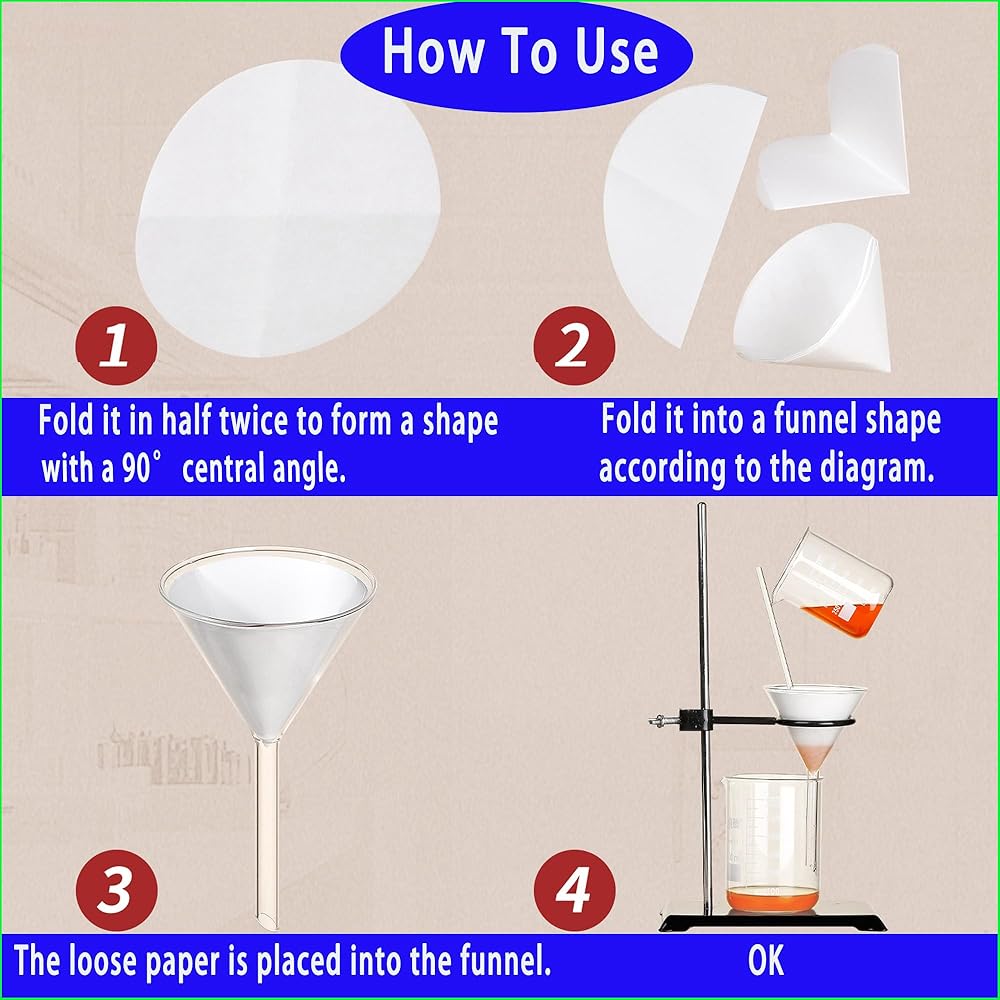 How To Use

1

Fold it in half twice to form a shape with a 90° central angle.

2

Fold it into a funnel shape according to the diagram.

3

The loose paper is placed into the funnel.

4

OK