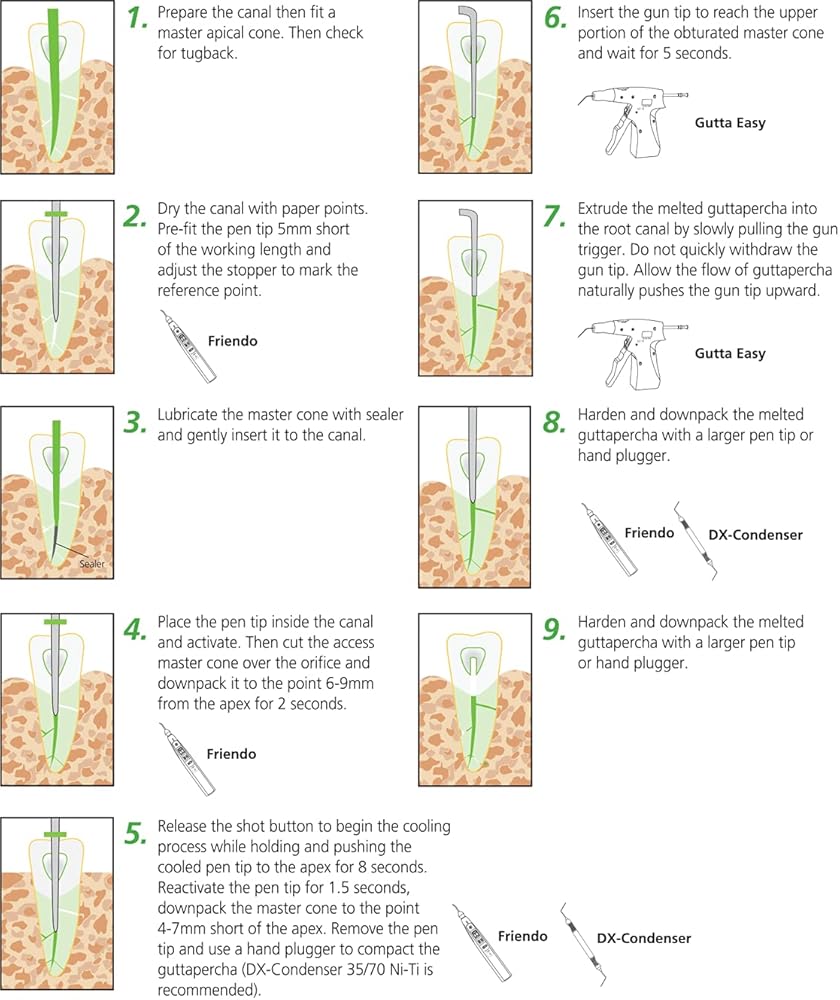 1. Prepare the canal then fit a master apical cone. Then check for tugback.

2. Dry the canal with paper points. Pre-fit the pen tip 5mm short of the working length and adjust the stopper to mark the reference point.

Friendo

3. Lubricate the master cone with sealer and gently insert it to the canal.

Sealer

4. Place the pen tip inside the canal and activate. Then cut the access master cone over the orifice and downpack it to the point 6-9mm from the apex for 2 seconds.

Friendo

5. Release the shot button to begin the cooling process while holding and pushing the cooled pen tip to the apex for 8 seconds. Reactivate the pen tip for 1.5 seconds, downpack the master cone to the point 4-7mm short of the apex. Remove the pen tip and use a hand plugger to compact the guttapercha (DX-Condenser 35/70 Ni-Ti is recommended).

Friendo

DX-Condenser

6. Insert the gun tip to reach the upper portion of the obturated master cone and wait for 5 seconds.

Gutta Easy

7. Extrude the melted guttapercha into the root canal by slowly pulling the gun trigger. Do not quickly withdraw the gun tip. Allow the flow of guttapercha naturally pushes the gun tip upward.

Gutta Easy

8. Harden and downpack the melted guttapercha with a larger pen tip or hand plugger.

Friendo

DX-Condenser

9. Harden and downpack the melted guttapercha with a larger pen tip or hand plugger.