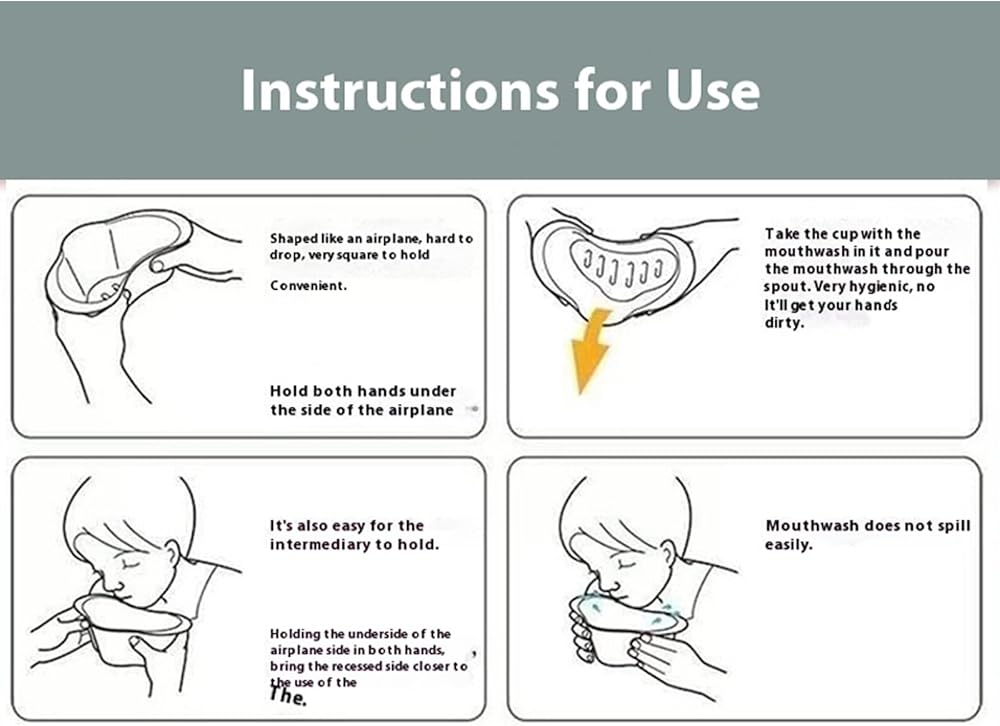 Instructions for Use

Shaped like an airplane, hard to drop, very square to hold

Convenient.

Hold both hands under the side of the airplane

Take the cup with the mouthwash in it and pour the mouthwash through the spout. Very hygienic, no It'll get your hands dirty.

It's also easy for the intermediary to hold.

Holding the underside of the airplane side in both hands, bring the recessed side closer to the use of the The.

Mouthwash does not spill easily.