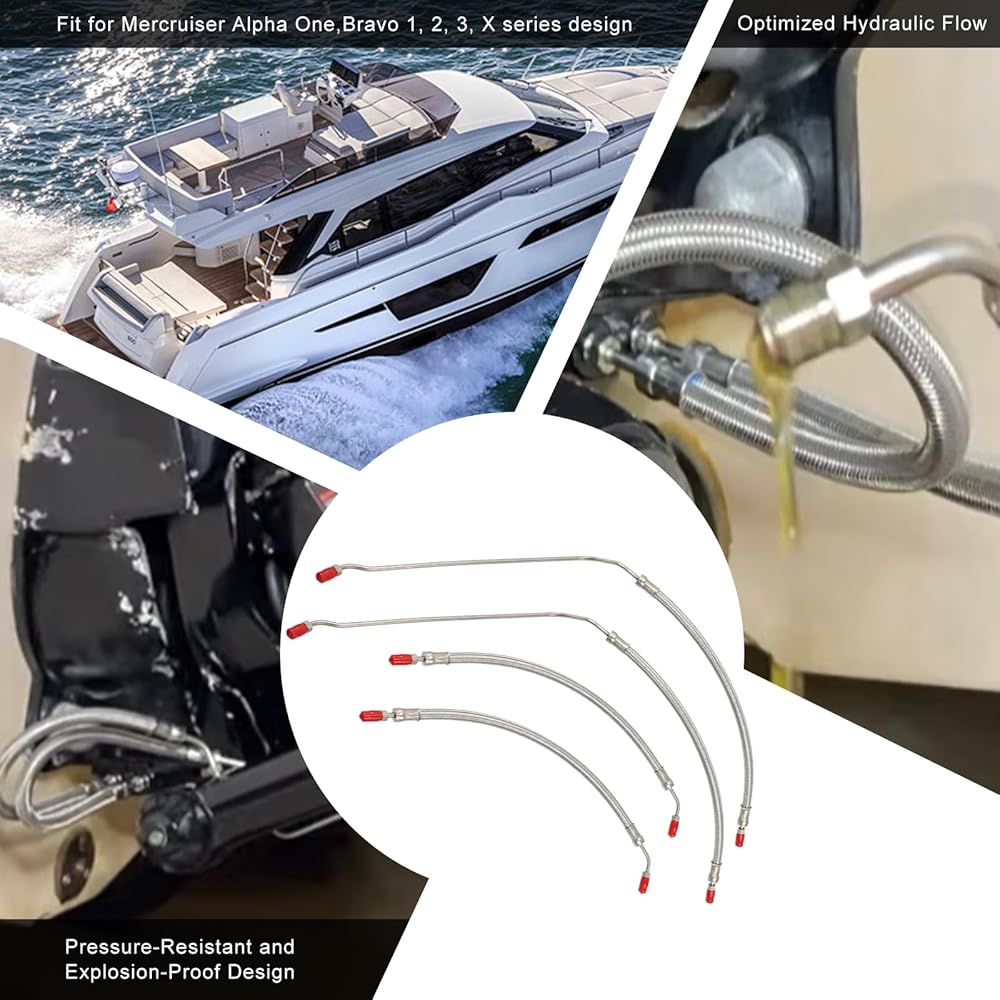 Fit for Mercruiser Alpha One,Bravo 1, 2, 3, X series design

Optimized Hydraulic Flow

Pressure-Resistant and Explosion-Proof Design