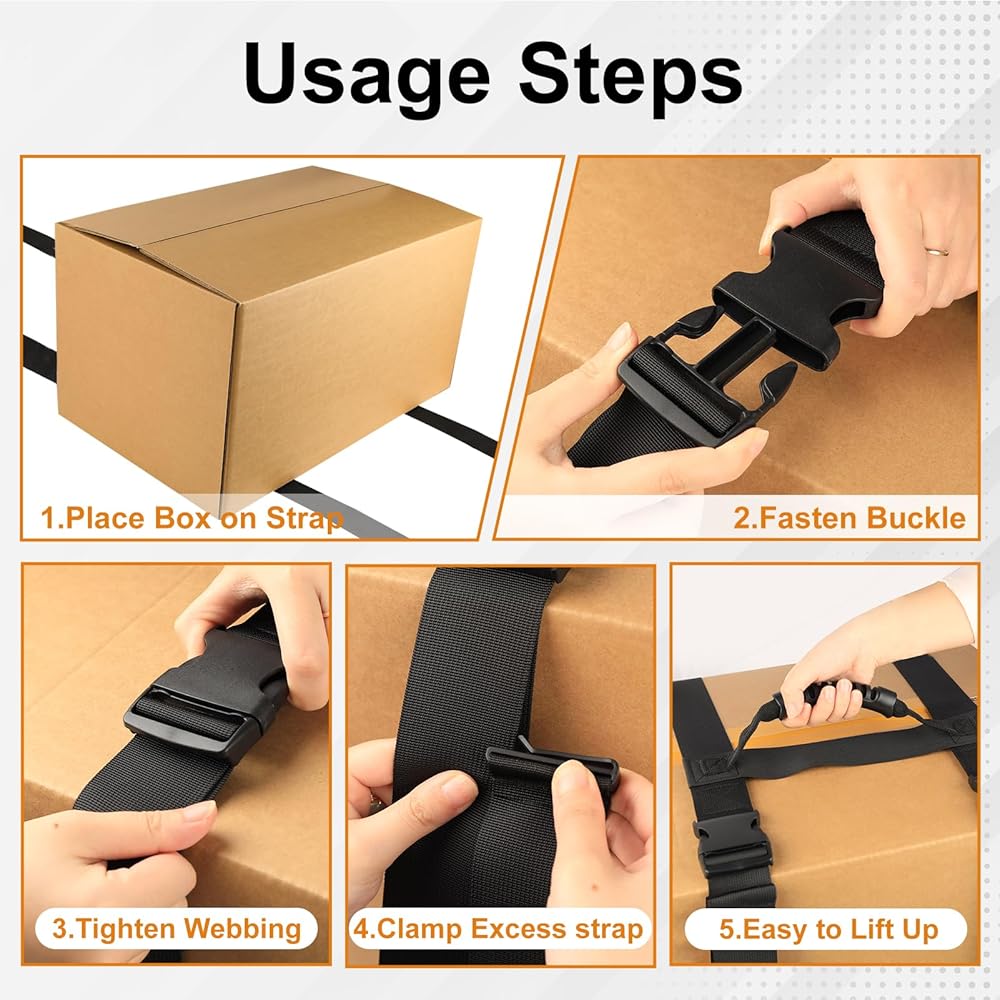 Usage Steps

1.Place Box on Strap

2.Fasten Buckle

3.Tighten Webbing

4.Clamp Excess strap

5.Easy to Lift Up