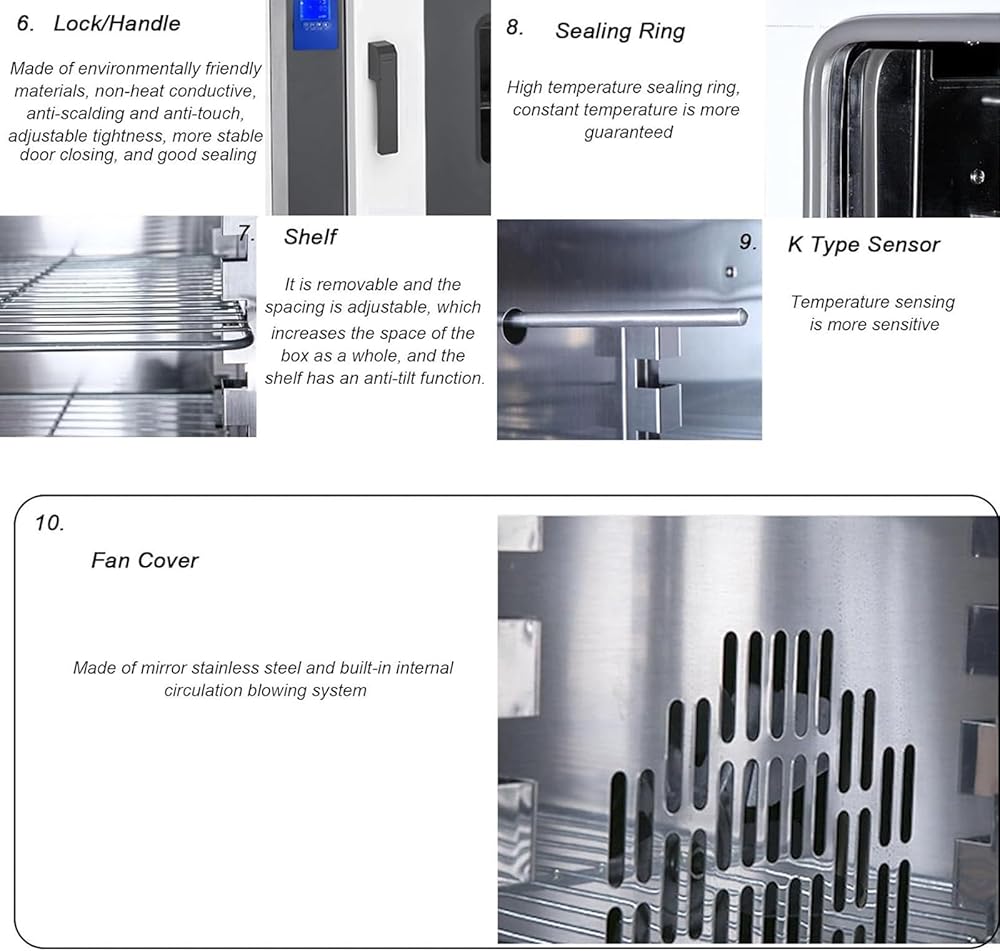 6. Lock/Handle

Made of environmentally friendly materials, non-heat conductive, anti-scalding and anti-touch, adjustable tightness, more stable door closing, and good sealing

8. Sealing Ring

High temperature sealing ring, constant temperature is more guaranteed

7. Shelf

It is removable and the spacing is adjustable, which increases the space of the box as a whole, and the shelf has an anti-tilt function.

9. K Type Sensor

Temperature sensing is more sensitive

10.

Fan Cover

Made of mirror stainless steel and built-in internal circulation blowing system