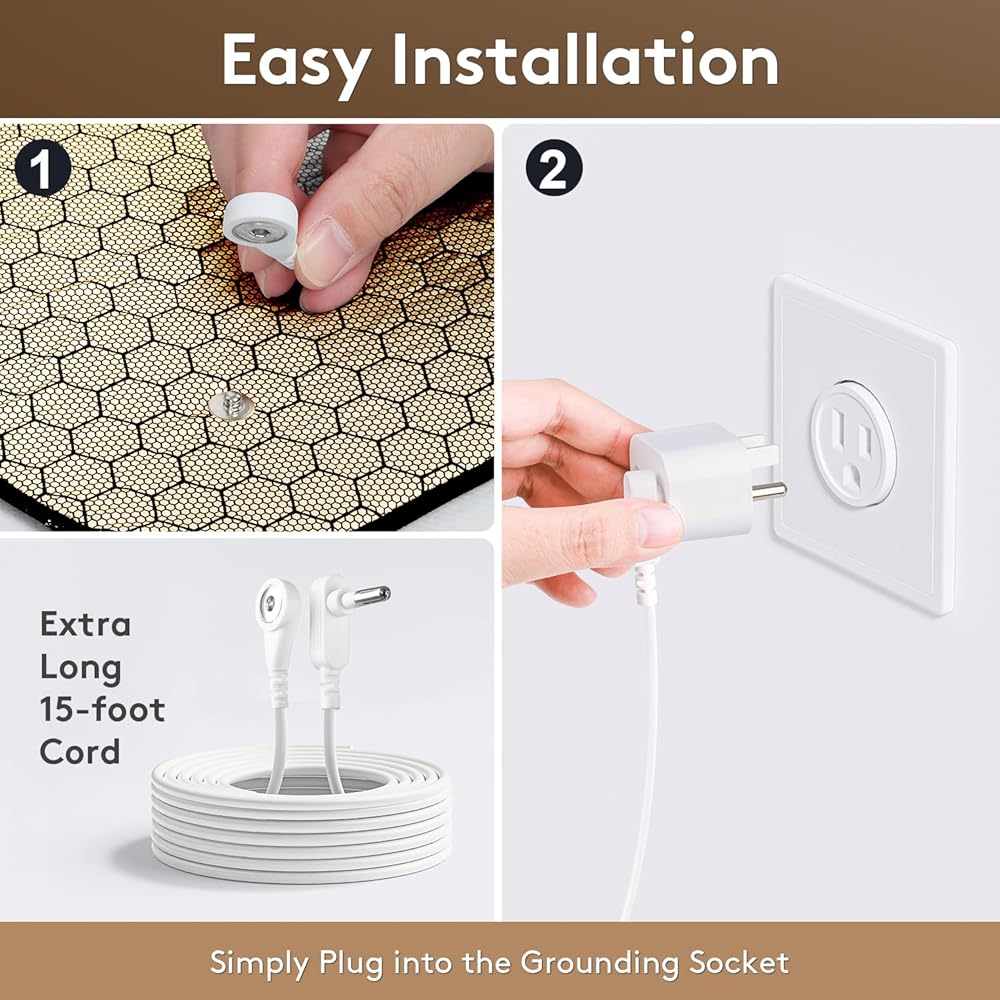 Easy Installation

1

2

Extra Long 15-foot Cord

Simply Plug into the Grounding Socket