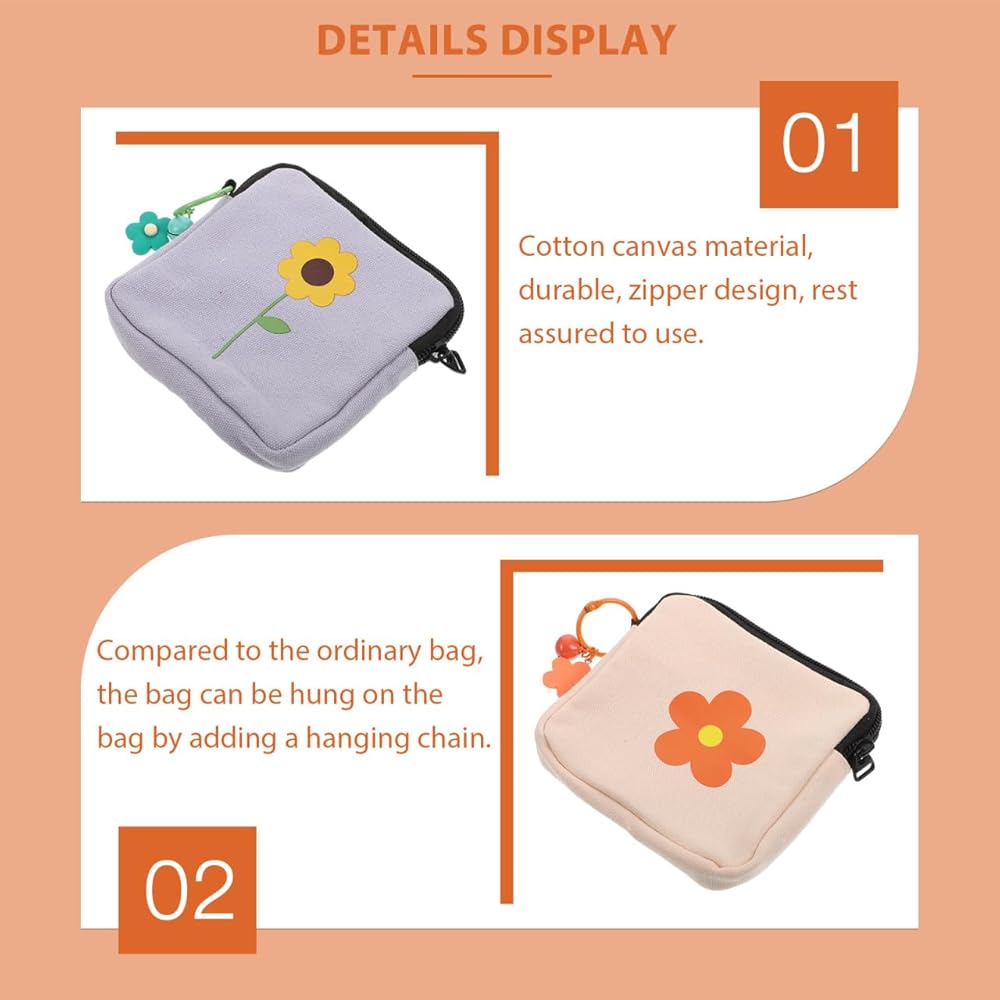 DETAILS DISPLAY

01

Cotton canvas material, durable, zipper design, rest assured to use.

Compared to the ordinary bag, the bag can be hung on the bag by adding a hanging chain.

02