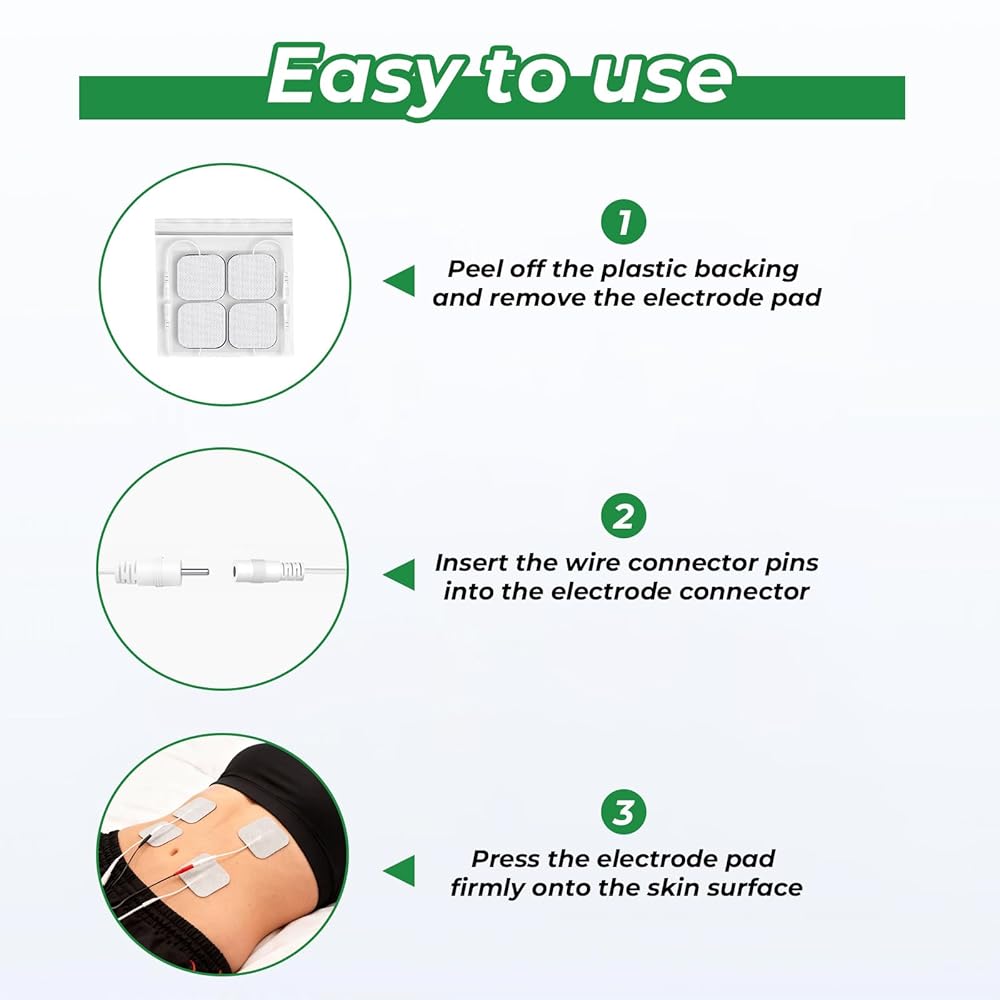 Easy to use

1
Peel off the plastic backing and remove the electrode pad

2
Insert the wire connector pins into the electrode connector

3
Press the electrode pad firmly onto the skin surface