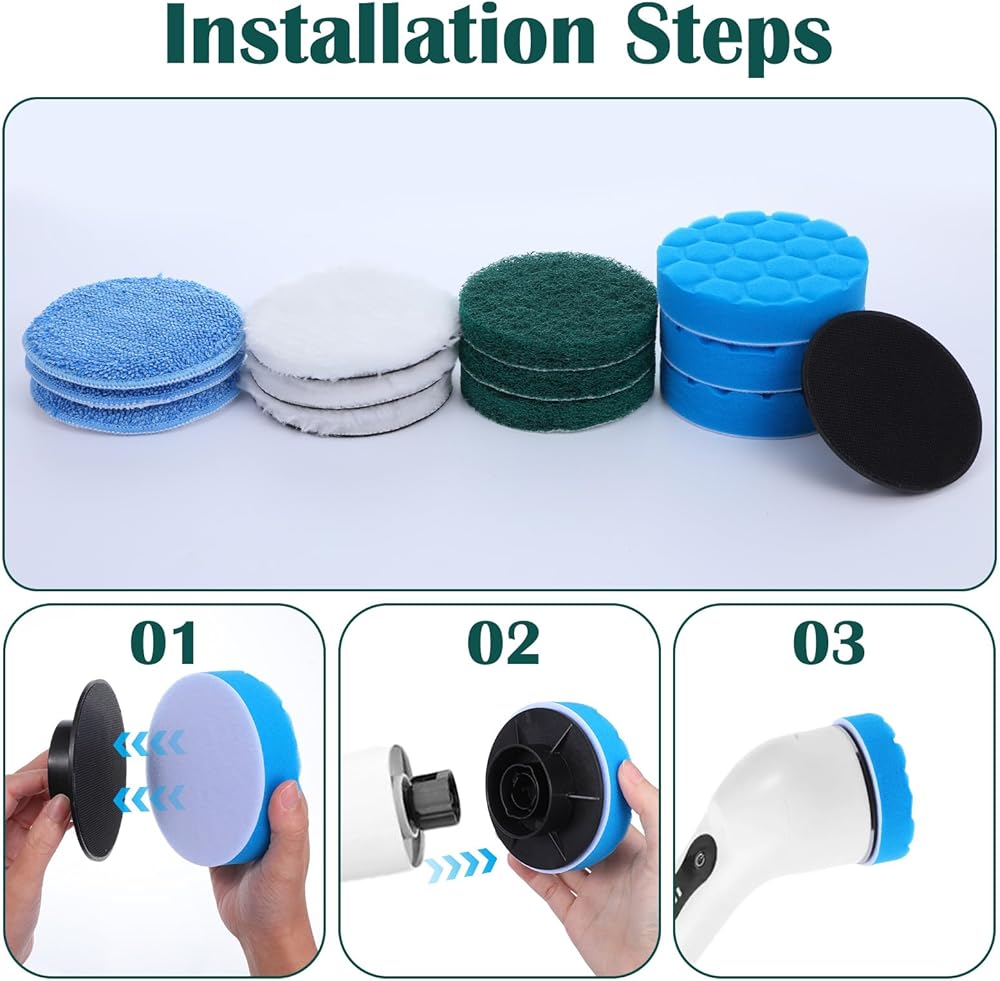 Installation Steps

01

02

03