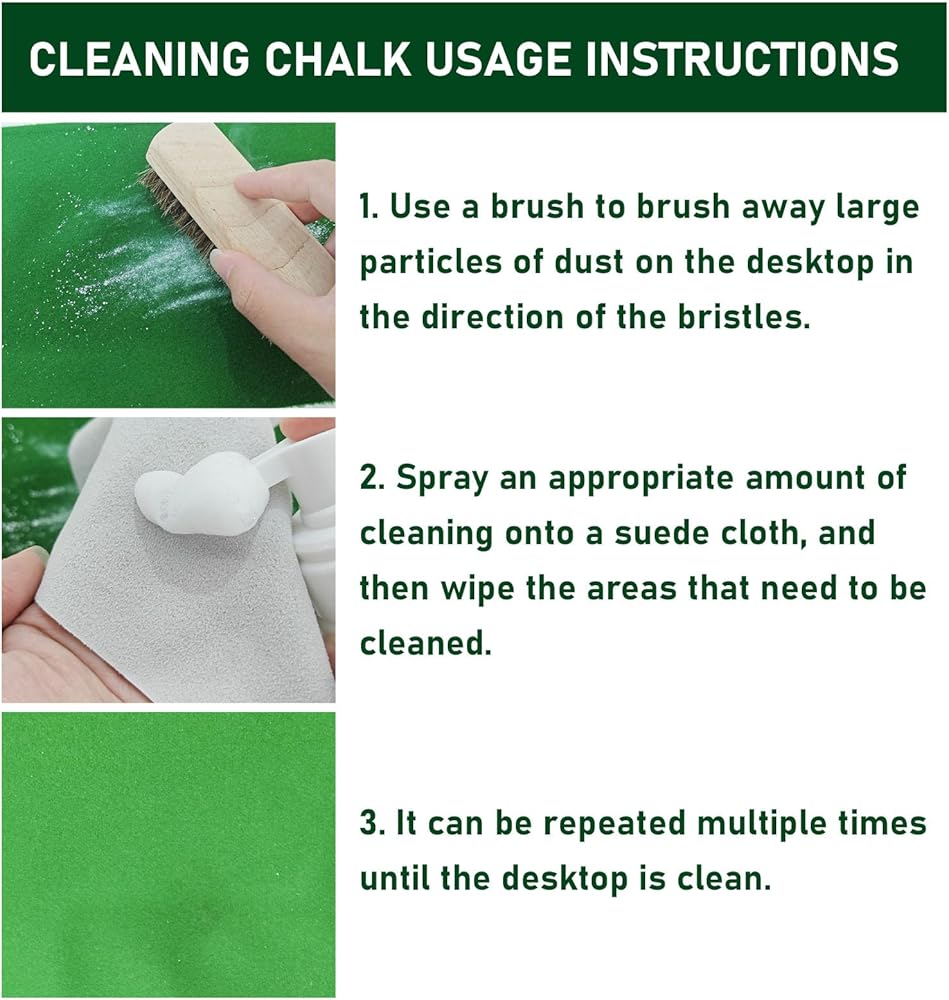 CLEANING CHALK USAGE INSTRUCTIONS

1. Use a brush to brush away large particles of dust on the desktop in the direction of the bristles.

2. Spray an appropriate amount of cleaning onto a suede cloth, and then wipe the areas that need to be cleaned.

3. It can be repeated multiple times until the desktop is clean.