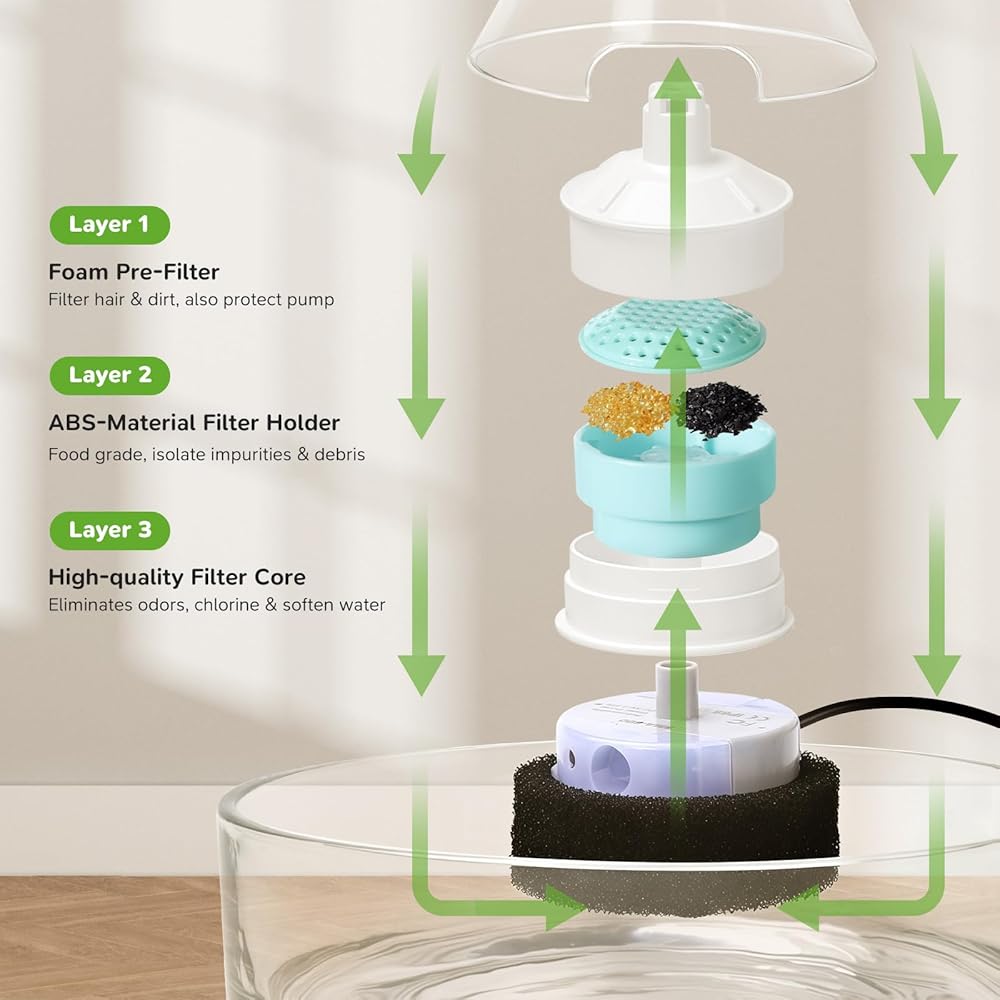 Layer 1
Foam Pre-Filter
Filter hair & dirt, also protect pump

Layer 2
ABS-Material Filter Holder
Food grade, isolate impurities & debris

Layer 3
High-quality Filter Core
Eliminates odors, chlorine & soften water