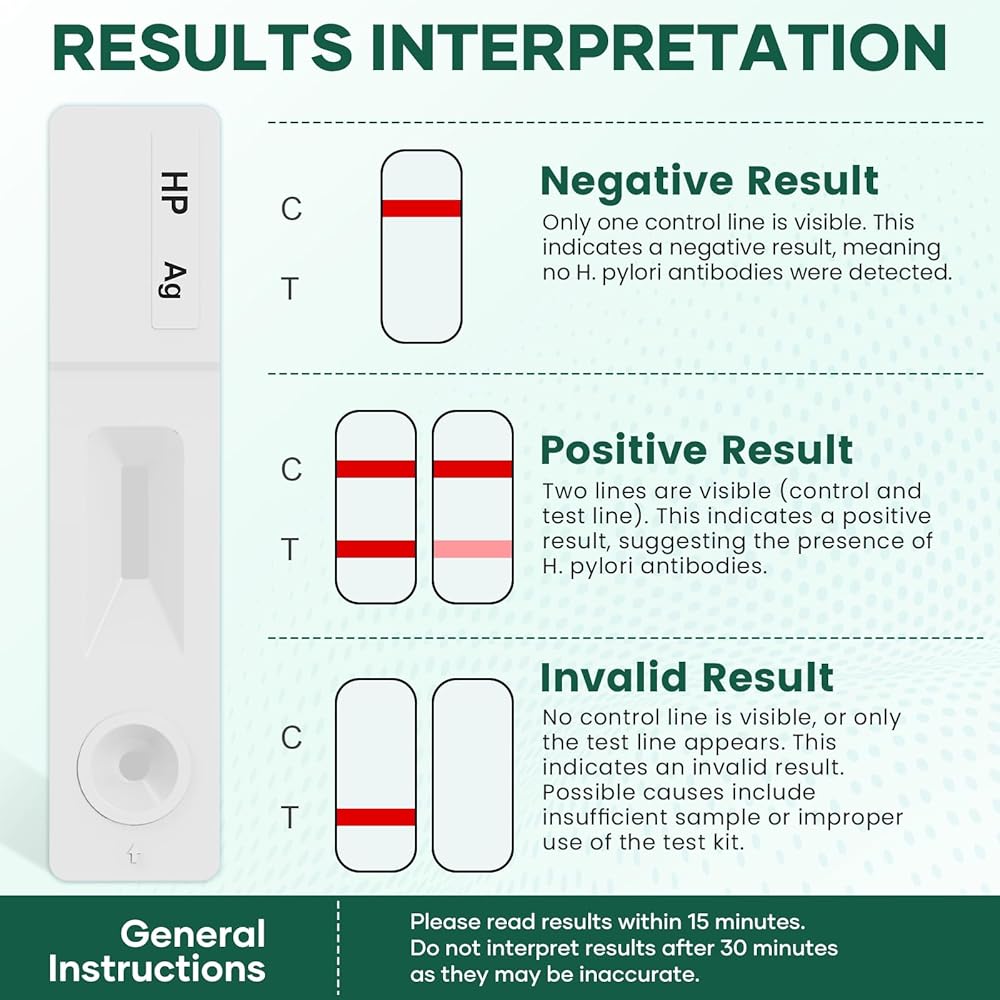 RESULTS INTERPRETATION

HP Ag

C
T

Negative Result
Only one control line is visible. This indicates a negative result, meaning no H. pylori antibodies were detected.

C
T

Positive Result
Two lines are visible (control and test line). This indicates a positive result, suggesting the presence of H. pylori antibodies.

C
T

Invalid Result
No control line is visible, or only the test line appears. This indicates an invalid result. Possible causes include insufficient sample or improper use of the test kit.

General Instructions

Please read results within 15 minutes. Do not interpret results after 30 minutes as they may be inaccurate.