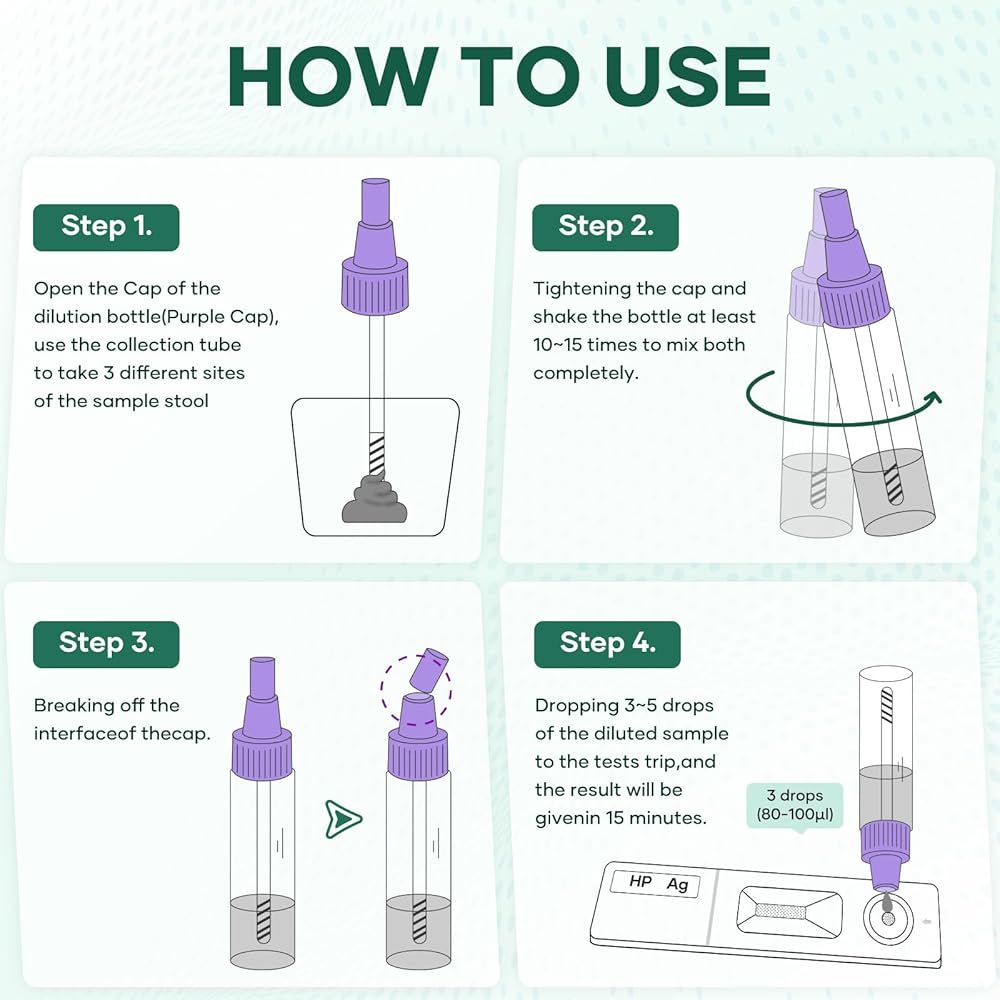 HOW TO USE

Step 1.

Open the Cap of the dilution bottle(Purple Cap), use the collection tube to take 3 different sites of the sample stool

Step 2.

Tightening the cap and shake the bottle at least 10~15 times to mix both completely.

Step 3.

Breaking off the interfaceof thecap.

Step 4.

Dropping 3~5 drops of the diluted sample to the tests trip,and the result will be givenin 15 minutes.

3 drops (80-100μl)

HP Ag