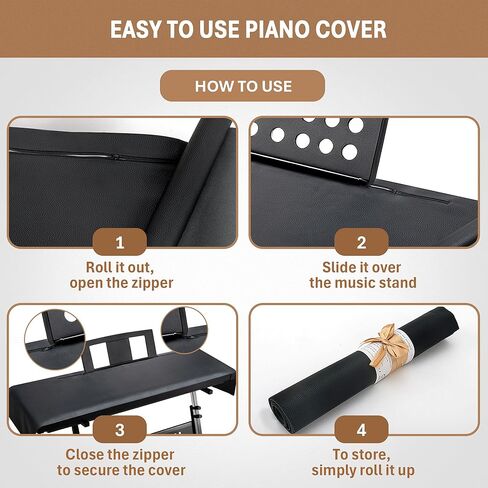 EASY TO USE PIANO COVER

HOW TO USE

1

Roll it out, open the zipper

2

Slide it over the music stand

3

Close the zipper to secure the cover

4

To store, simply roll it up