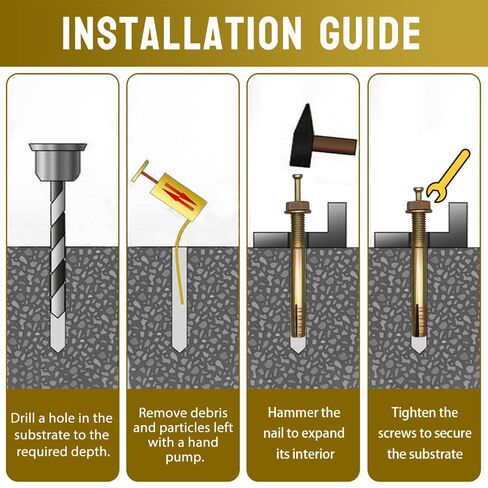 INSTALLATION GUIDE

Drill a hole in the substrate to the required depth.

Remove debris and particles left with a hand pump.

Hammer the nail to expand its interior

Tighten the screws to secure the substrate