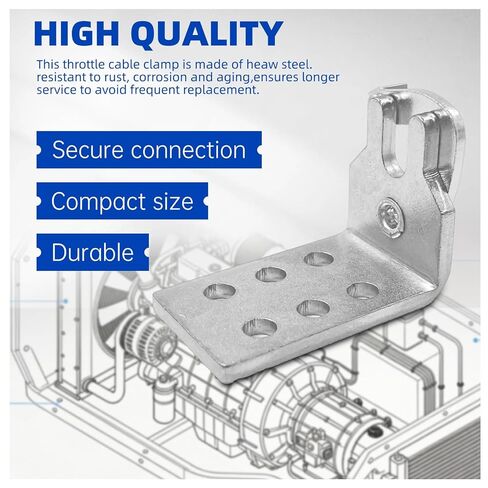 HIGH QUALITY

This throttle cable clamp is made of heaw steel. resistant to rust, corrosion and aging,ensures longer service to avoid frequent replacement.

Secure connection

Compact size

Durable