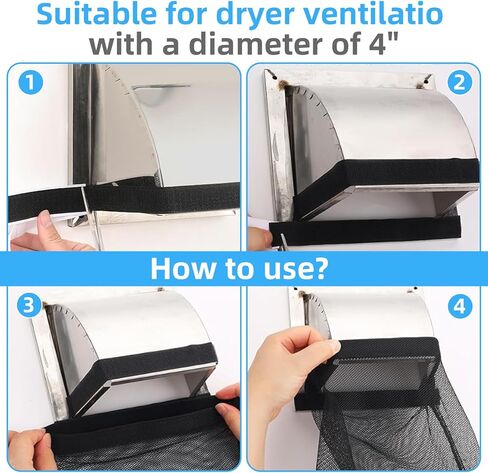 Suitable for dryer ventilatio
with a diameter of 4"

1

2

How to use?

3

4