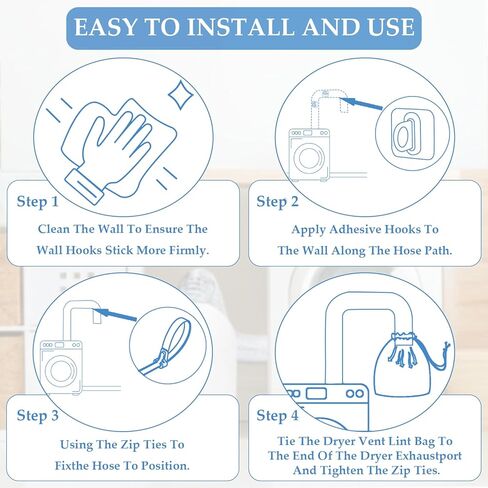 EASY TO INSTALL AND USE

Step 1
Clean The Wall To Ensure The Wall Hooks Stick More Firmly.

Step 2
Apply Adhesive Hooks To The Wall Along The Hose Path.

Step 3
Using The Zip Ties To Fixthe Hose To Position.

Step 4
Tie The Dryer Vent Lint Bag To The End Of The Dryer Exhaustport And Tighten The Zip Ties.