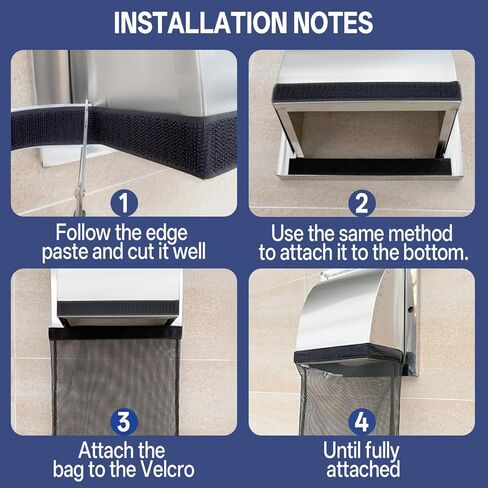 INSTALLATION NOTES

1
Follow the edge paste and cut it well

2
Use the same method to attach it to the bottom.

3
Attach the bag to the Velcro

4
Until fully attached