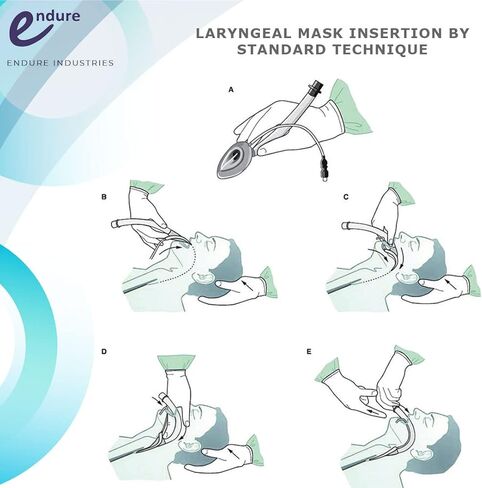 endure

ENDURE INDUSTRIES

LARYNGEAL MASK INSERTION BY STANDARD TECHNIQUE

A

B

C

D

E