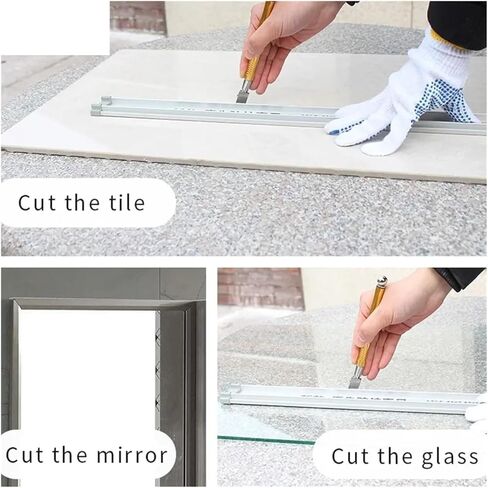 Cut the tile

Cut the mirror

Cut the glass