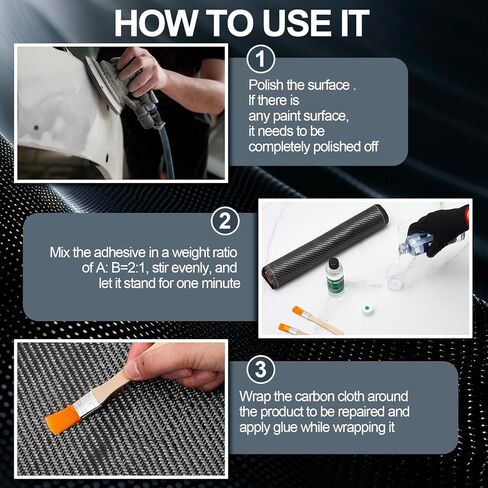 HOW TO USE IT

1

Polish the surface . If there is any paint surface, it needs to be completely polished off

2

Mix the adhesive in a weight ratio of A: B=2:1, stir evenly, and let it stand for one minute

3

Wrap the carbon cloth around the product to be repaired and apply glue while wrapping it