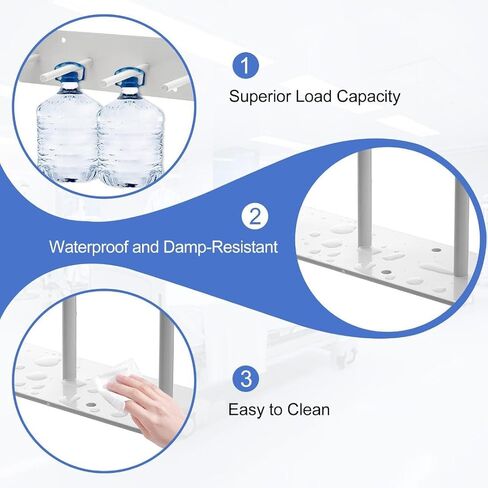 1
Superior Load Capacity

2
Waterproof and Damp-Resistant

3
Easy to Clean