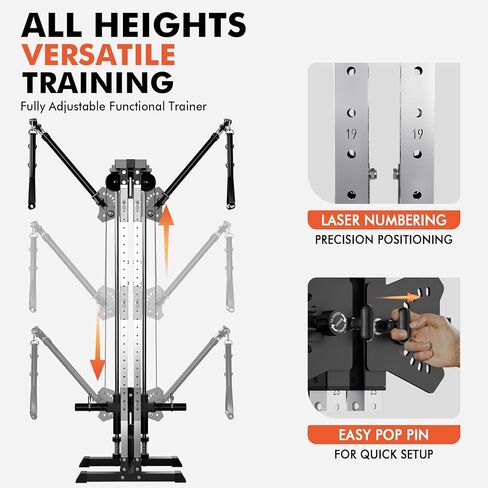 ALL HEIGHTS
VERSATILE
TRAINING

Fully Adjustable Functional Trainer

19

19

LASER NUMBERING

PRECISION POSITIONING

EASY POP PIN

FOR QUICK SETUP