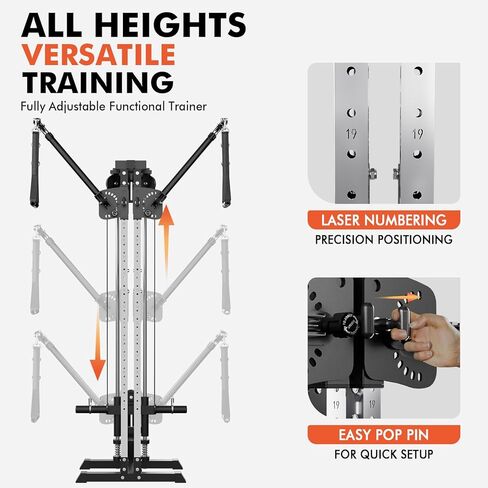 ALL HEIGHTS
VERSATILE
TRAINING
Fully Adjustable Functional Trainer

19
19

LASER NUMBERING
PRECISION POSITIONING

19
19

EASY POP PIN
FOR QUICK SETUP