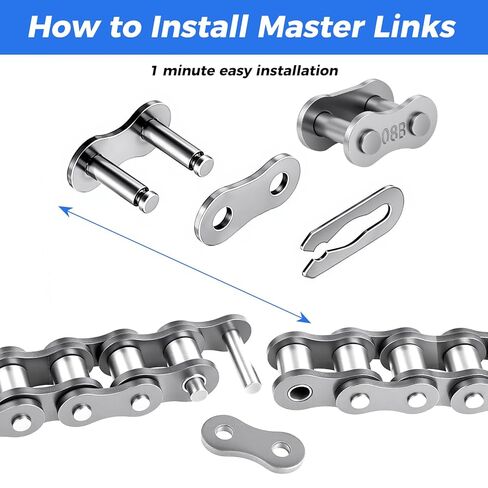 How to Install Master Links

1 minute easy installation

08B