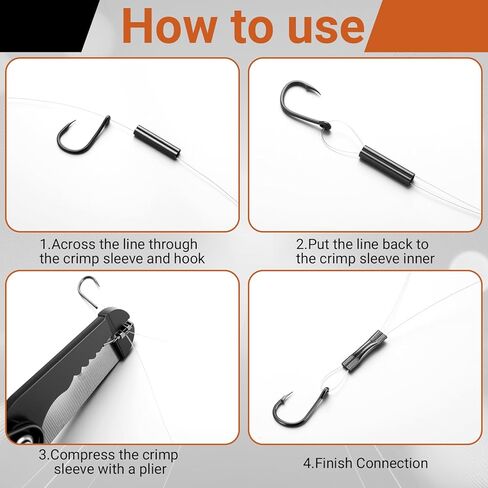 How to use

1.Across the line through the crimp sleeve and hook

2.Put the line back to the crimp sleeve inner

3.Compress the crimp sleeve with a plier

4.Finish Connection