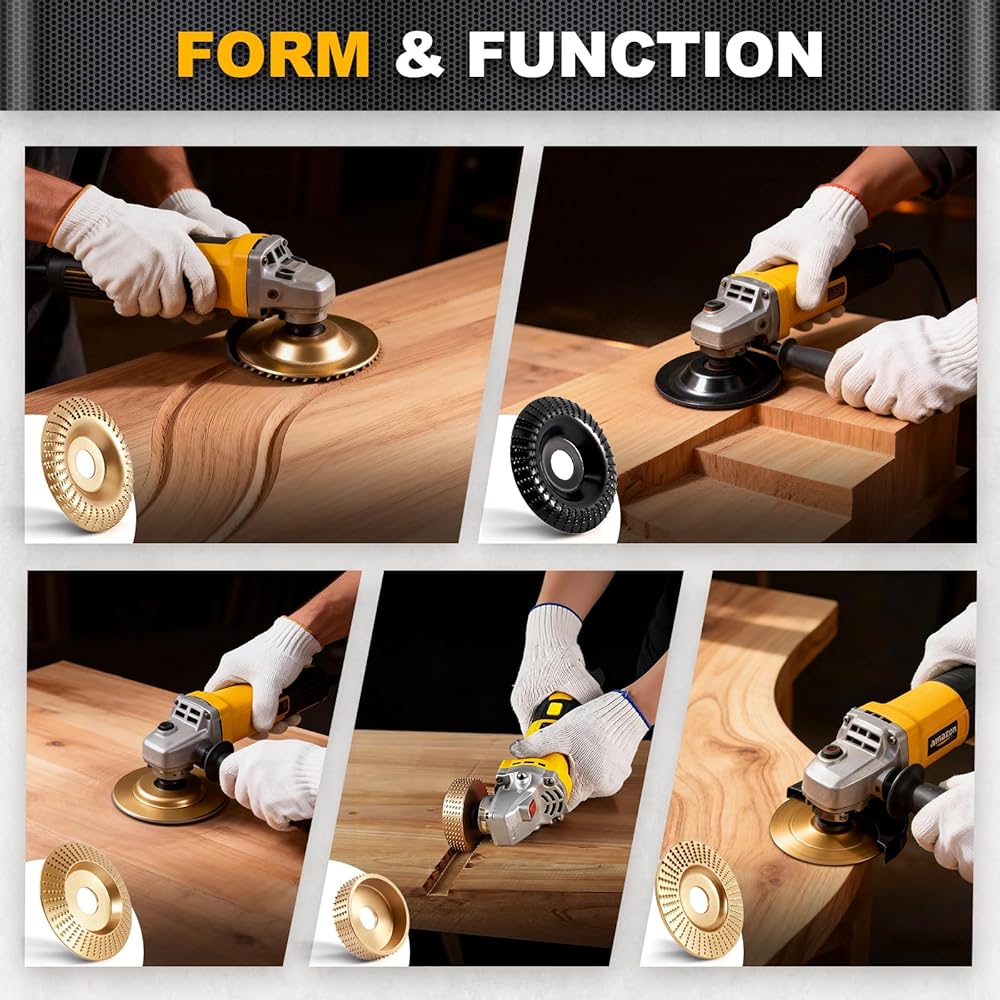 FORM & FUNCTION

amazon