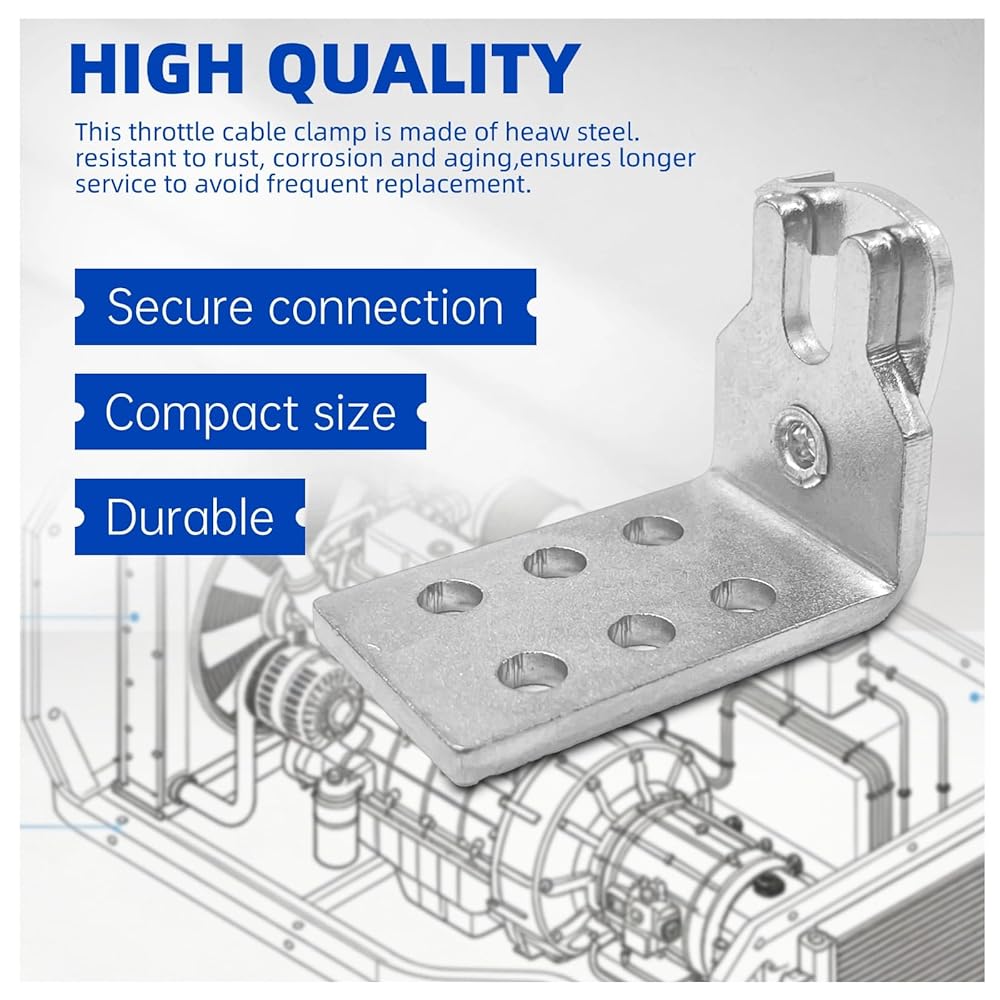 HIGH QUALITY

This throttle cable clamp is made of heaw steel. resistant to rust, corrosion and aging,ensures longer service to avoid frequent replacement.

Secure connection

Compact size

Durable