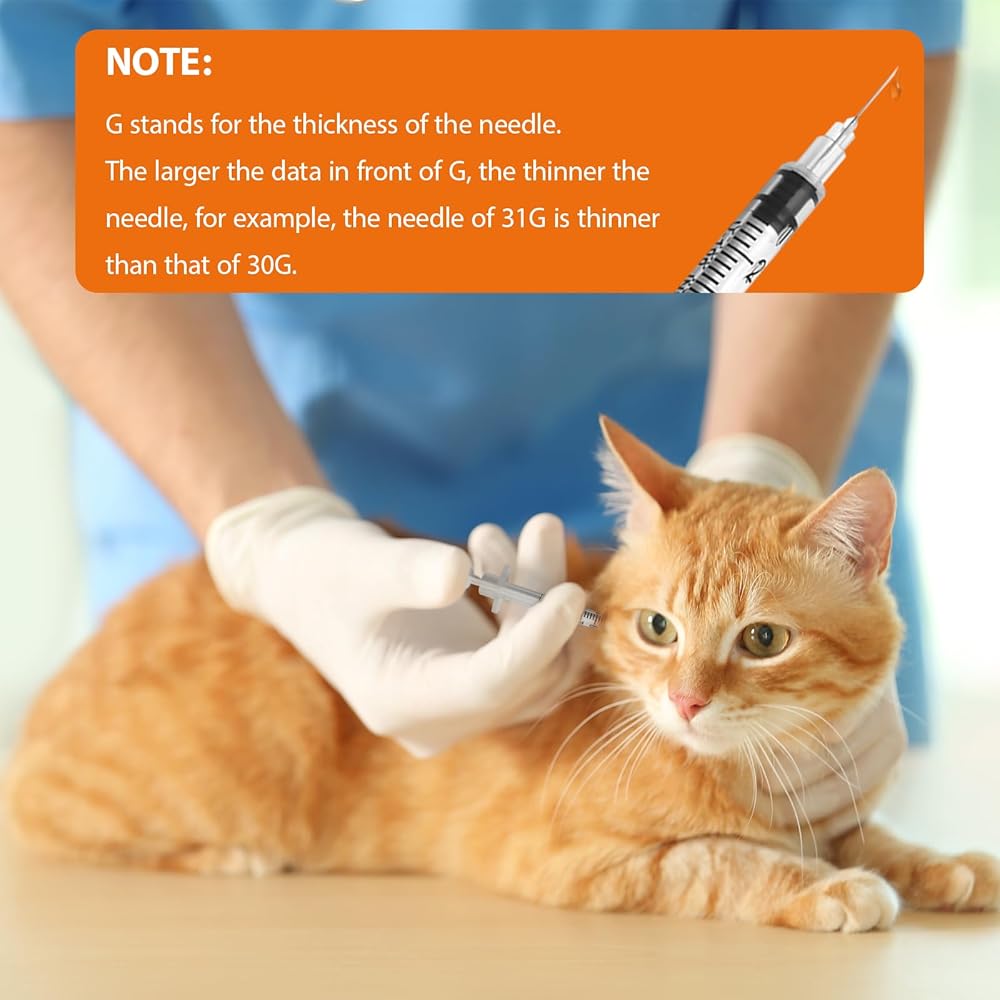 NOTE:

G stands for the thickness of the needle.
The larger the data in front of G, the thinner the needle, for example, the needle of 31G is thinner than that of 30G.